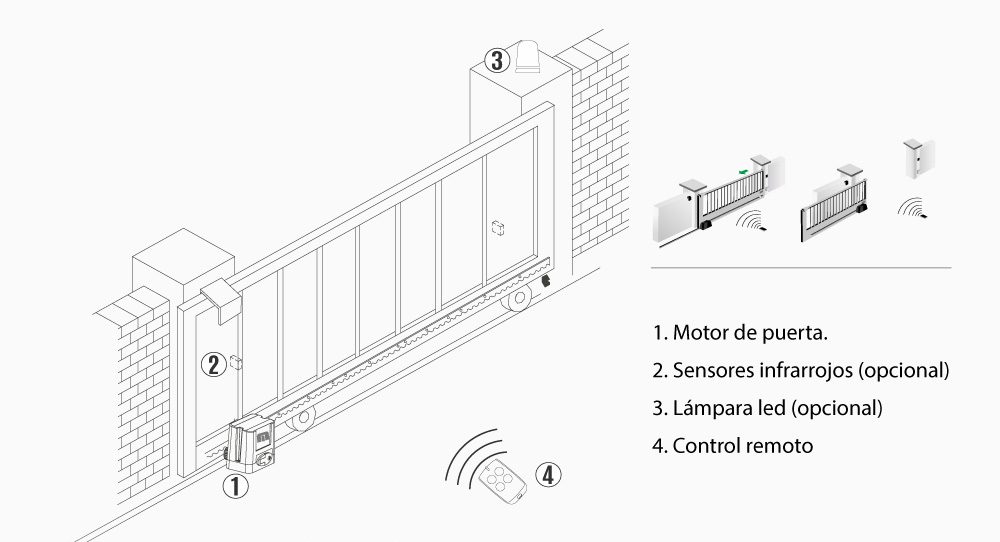 3

2

1

4

1. Motor de puerta.
2. Sensores infrarrojos (opcional)
3. Lámpara led (opcional)
4. Control remoto