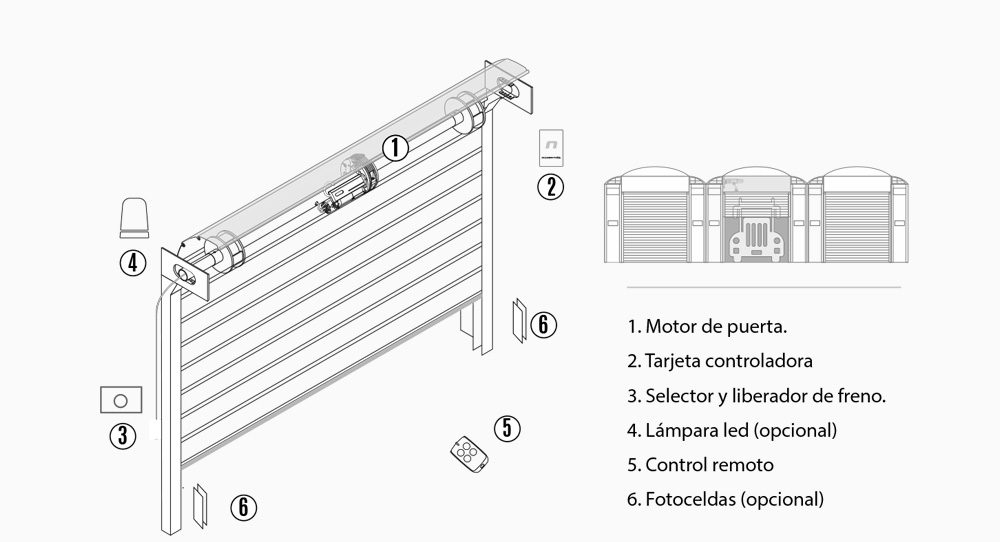 1

2

4

6

3

5

6

1. Motor de puerta.

2. Tarjeta controladora

3. Selector y liberador de freno.

4. Lámpara led (opcional)

5. Control remoto

6. Fotoceldas (opcional)